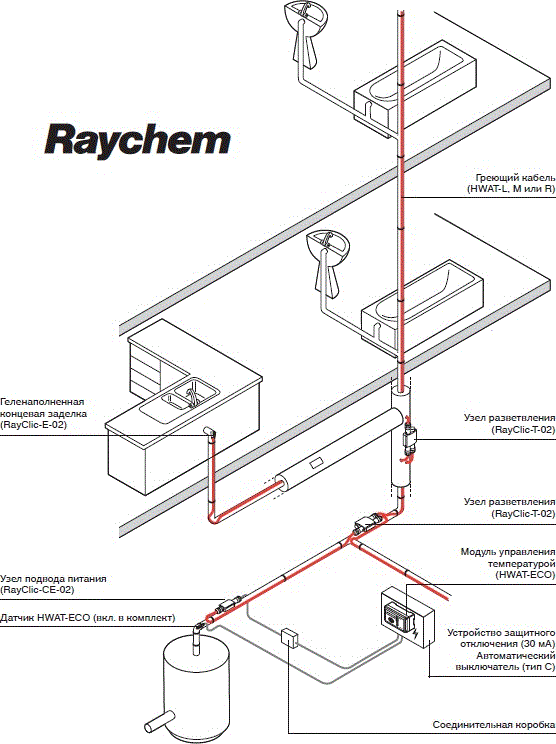 Raychem

Греющий кабель
(HWAT-L, M или R)

Геленаполненная
концевая заделка
(RayClic-E-02)

Узел разветвления
(RayClic-T-02)

Узел разветвления
(RayClic-T-02)

Модуль управления
температурой
(HWAT-ECO)

Узел подвода питания
(RayClic-CE-02)

Датчик HWAT-ECO (вкл. в комплект)

Устройство защитного
отключения (30 мА)
Автоматический
выключатель (тип C)

Соединительная коробка