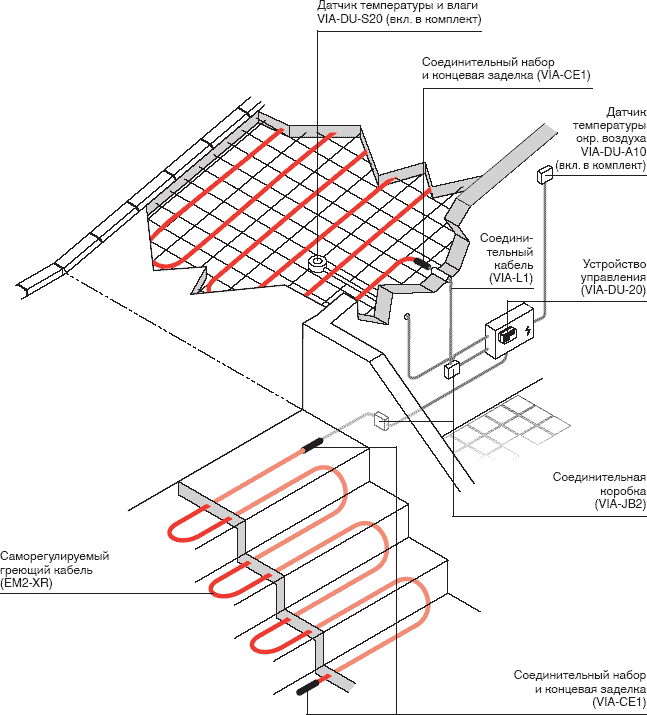 Датчик температуры и влаги
VIA-DU-S20 (вкл. в комплект)

Соединительный набор
и концевая заделка (VIA-CE1)

Датчик
температуры
окр. воздуха
VIA-DU-A10
(вкл. в комплект)

Соединительный
кабель
(VIA-L1)

Устройство
управления
(VIA-DU-20)

Соединительная
коробка
(VIA-JB2)

Саморегулируемый
греющий кабель
(EM2-XR)

Соединительный набор
и концевая заделка
(VIA-CE1)